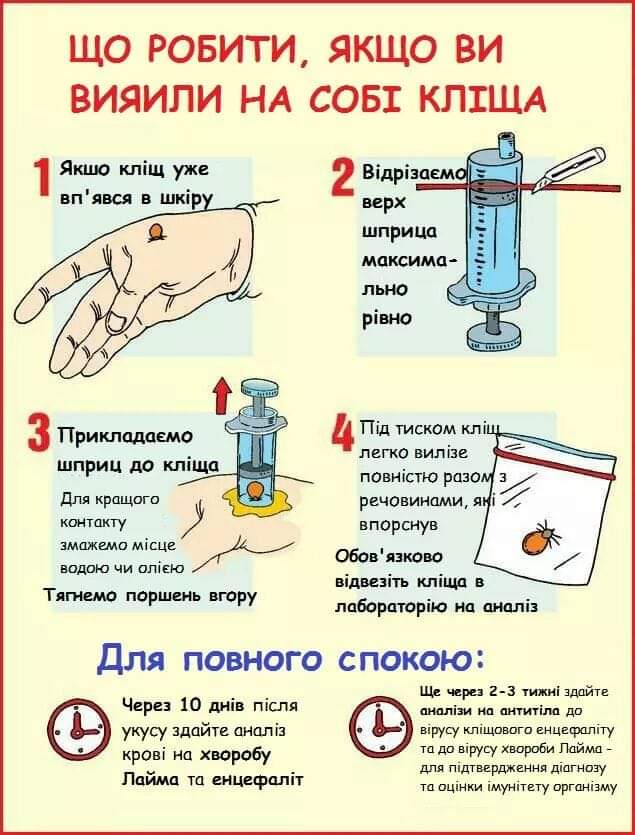 ЩО РОБИТИ, ЯКЩО ВИ ВИЯИЛИ НА СОБІ КЛІЩА

1 Якшо кліщ уже вп'явся в шкіру

2 Відрізаємо верх шприца максимально рівно

3 Прикладаємо шприц до кліща

Для кращого контакту змажемо місце водою чи олією

Тягнемо поршень вгору

4 Під тиском кліщ легко вилізе повністю разом з речовинами, які впорснув

Обов'язково відвезіть кліща в лабораторію на аналіз

Для повного спокою:

Через 10 днів після укусу здайте аналіз крові на хворобу Лайма та енцефаліт

Ще через 2-3 тижні здайте аналізи на антитіла до вірусу кліщового енцефаліту та до вірусу хвороби Лайма - для підтвердження діагнозу та оцінки імунітету організму